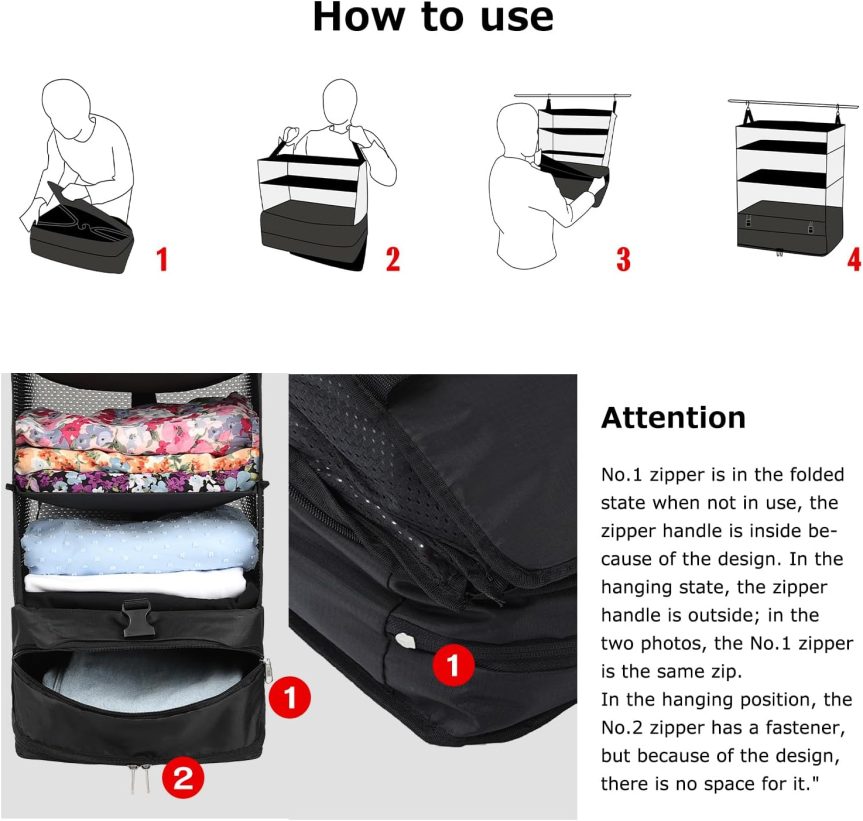 How to use

1

2

3

4

1

2

1

Attention

No.1 zipper is in the folded state when not in use, the zipper handle is inside because of the design. In the hanging state, the zipper handle is outside; in the two photos, the No.1 zipper is the same zip.
In the hanging position, the No.2 zipper has a fastener, but because of the design, there is no space for it."